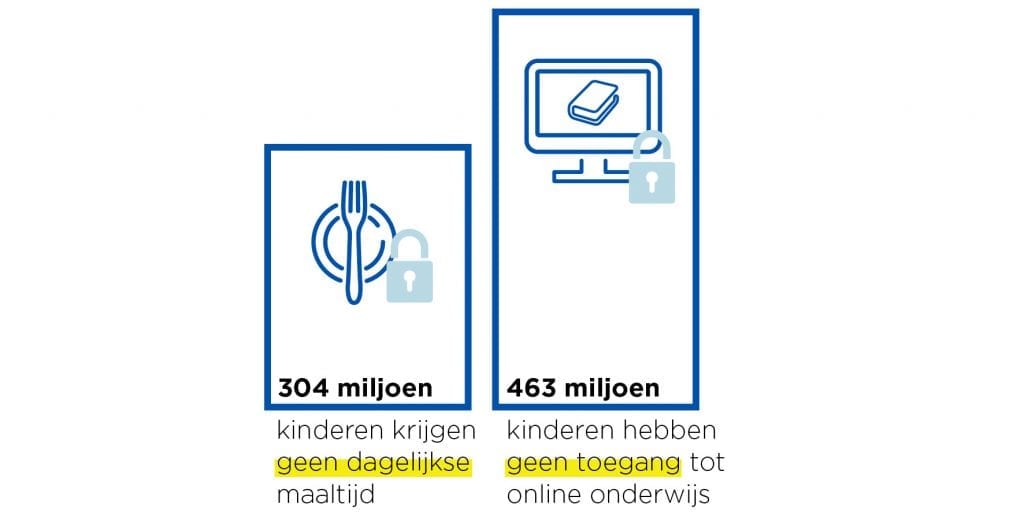 304 miljoen

kinderen krijgen geen dagelijkse maaltijd

463 miljoen

kinderen hebben geen toegang tot online onderwijs