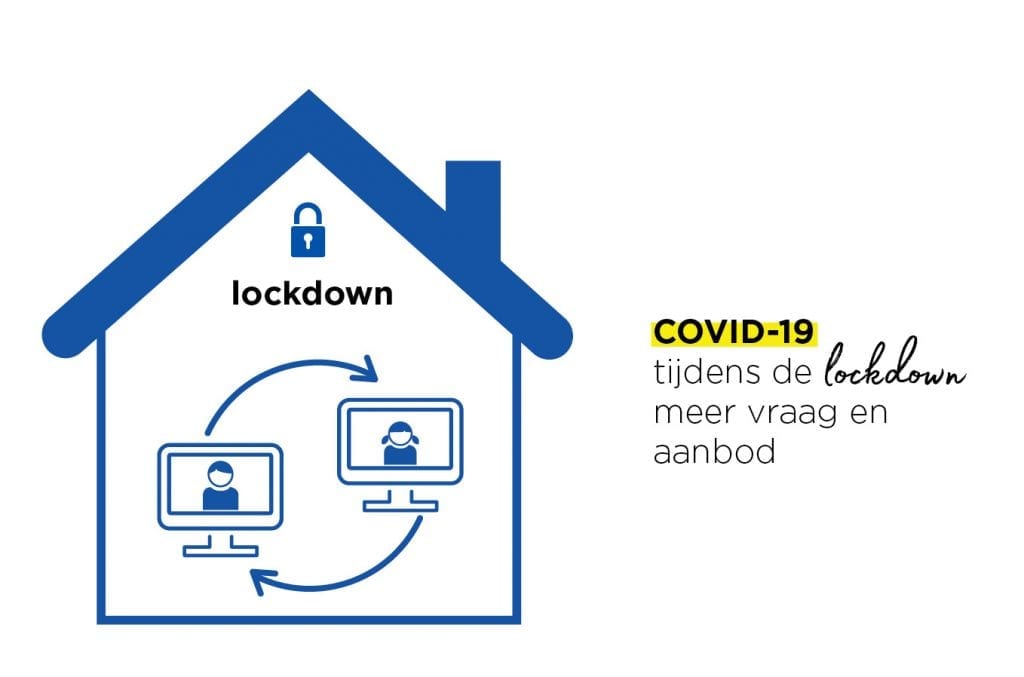 lockdown

COVID-19
tijdens de lockdown
meer vraag en aanbod