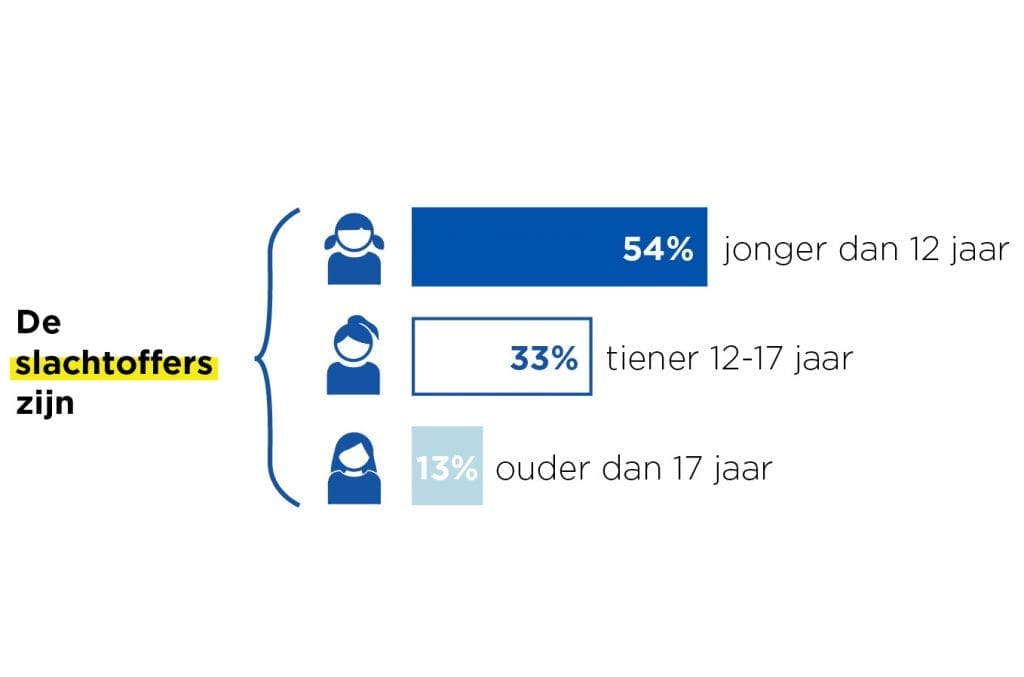 De slachtoffers zijn

54% jonger dan 12 jaar

33% tiener 12-17 jaar

13% ouder dan 17 jaar