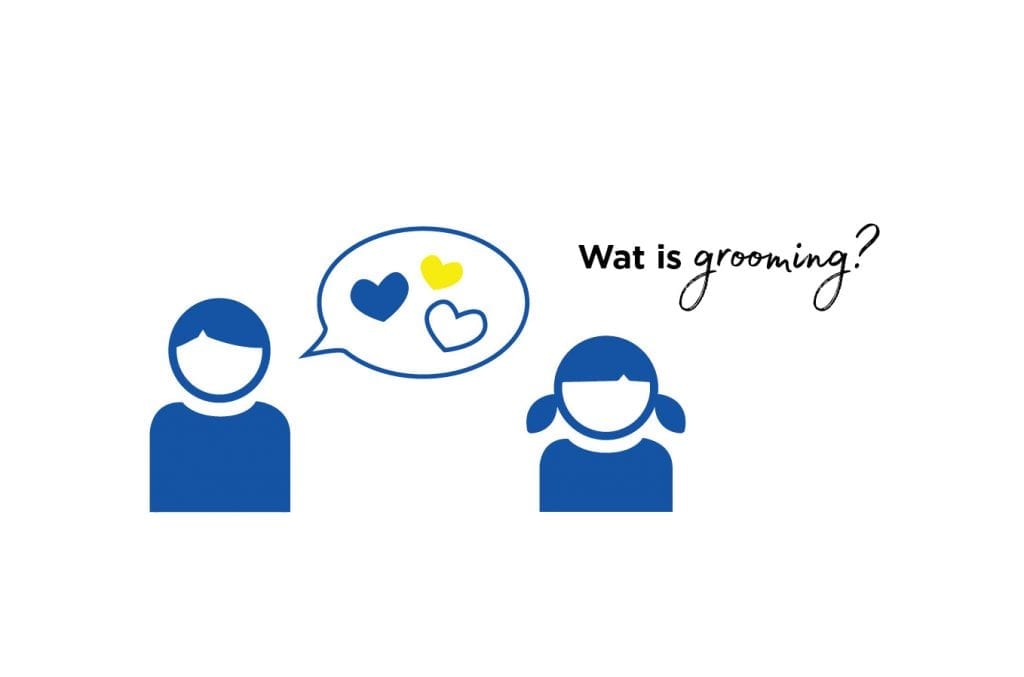 Wat is grooming?