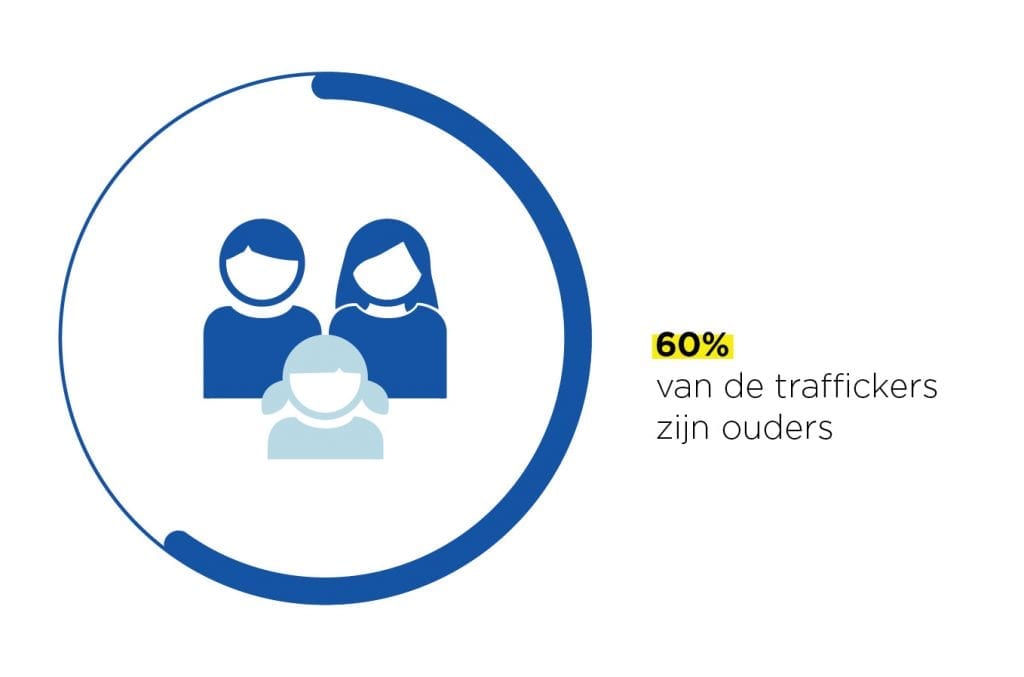 60%
van de traffickers zijn ouders