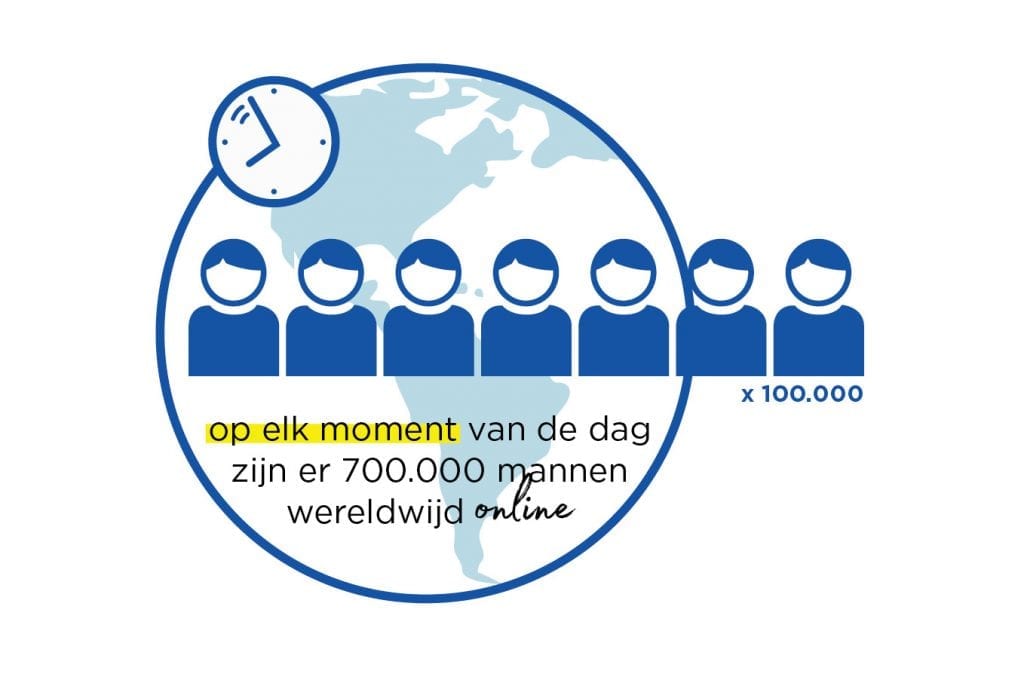 x 100.000

op elk moment van de dag zijn er 700.000 mannen wereldwijd online