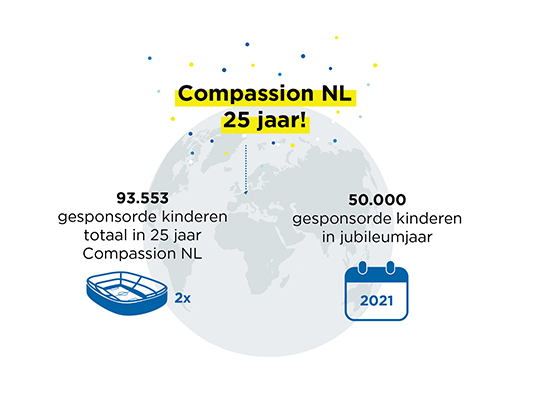 Compassion NL
25 jaar!

93.553
gesponsorde kinderen totaal in 25 jaar Compassion NL

2x

50.000
gesponsorde kinderen in jubileumjaar

2021